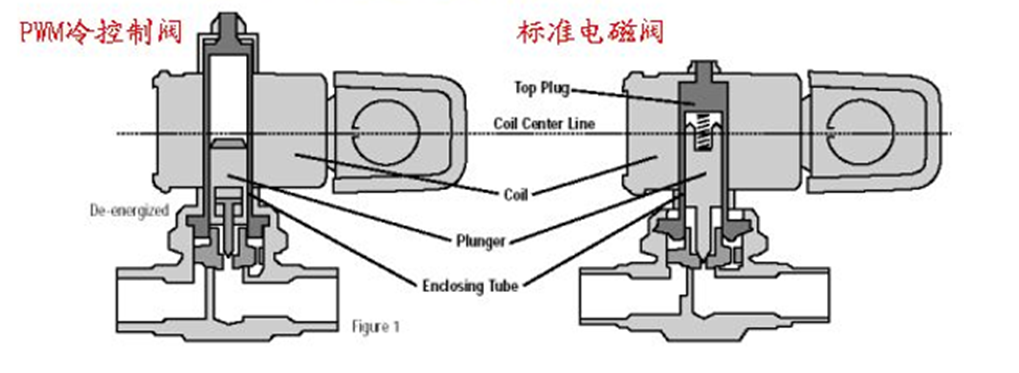 PWM冷控制阀

标准电磁阀

Top Plug

Coil Center Line

Coil

De-energized

Plunger

Enclosing Tube

Figure 1