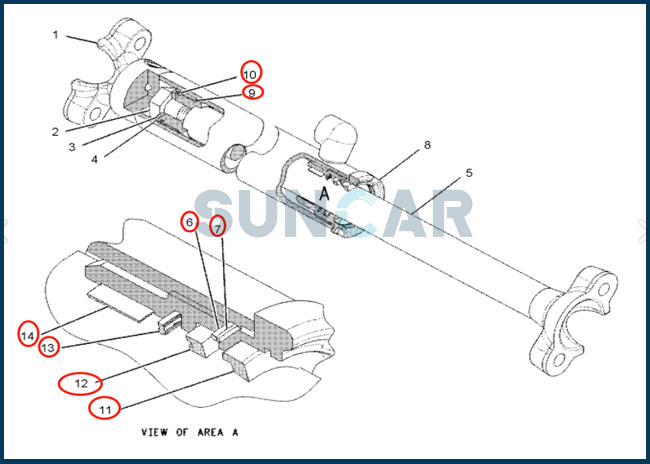 1
10
9
2
3
4
8
5
A
SUNCAR
6
7
14
13
12
11
VIEW OF AREA A