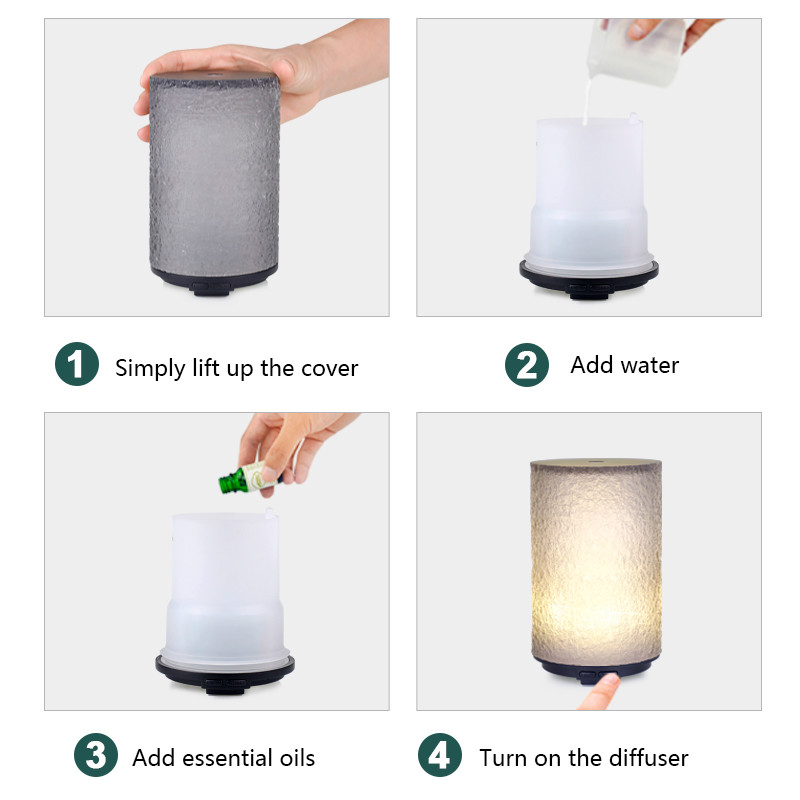 1 Simply lift up the cover

2 Add water

3 Add essential oils

4 Turn on the diffuser