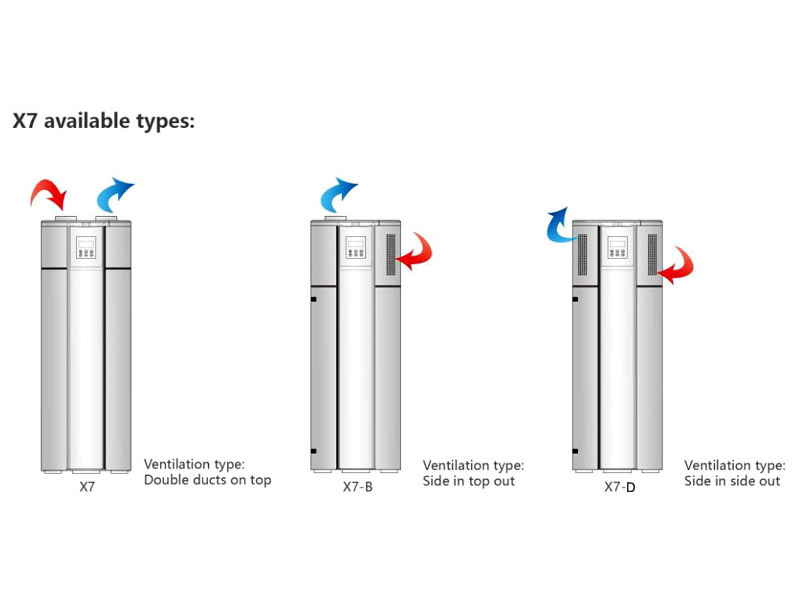 X7 available types:

X7

Ventilation type:
Double ducts on top

X7-B

Ventilation type:
Side in top out

X7-D

Ventilation type:
Side in side out