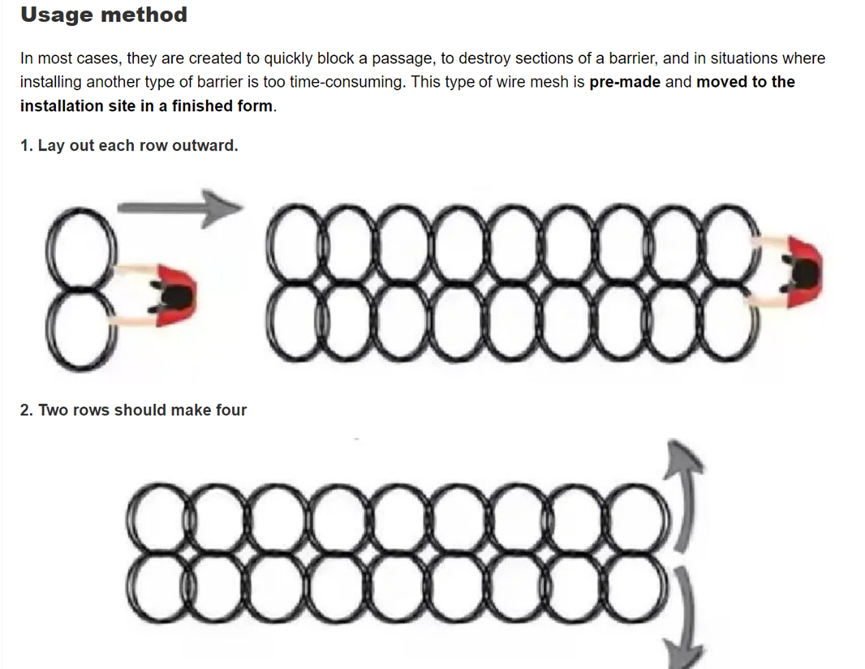 Usage method

In most cases, they are created to quickly block a passage, to destroy sections of a barrier, and in situations where installing another type of barrier is too time-consuming. This type of wire mesh is pre-made and moved to the installation site in a finished form.

1. Lay out each row outward.

2. Two rows should make four