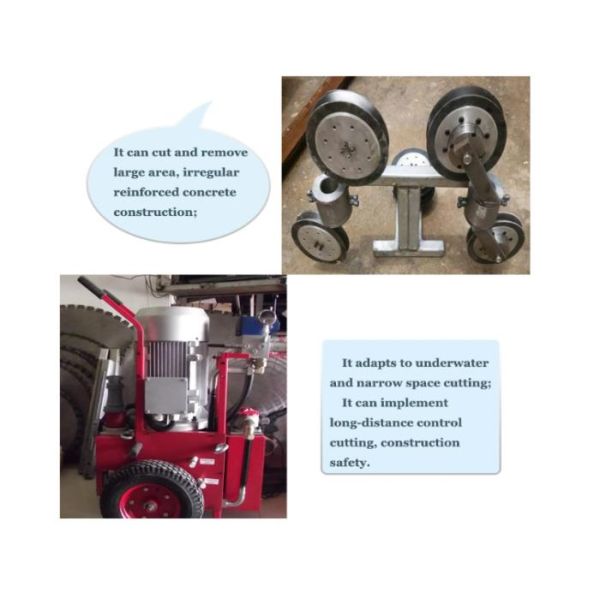 It can cut and remove large area, irregular reinforced concrete construction;

It adapts to underwater and narrow space cutting;
It can implement long-distance control cutting, construction safety.