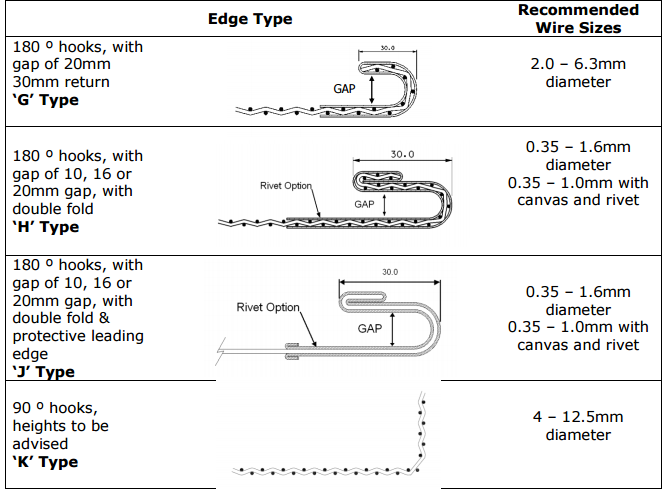 | Edge Type | | Recommended Wire Sizes |
|---|---|---|
| 180 º hooks, with gap of 20mm 30mm return **'G' Type** | 30.0 GAP | 2.0 – 6.3mm diameter |
| 180 º hooks, with gap of 10, 16 or 20mm gap, with double fold **'H' Type** | 30.0 Rivet Option GAP | 0.35 – 1.6mm diameter 0.35 – 1.0mm with canvas and rivet |
| 180 º hooks, with gap of 10, 16 or 20mm gap, with double fold & protective leading edge **'J' Type** | 30.0 Rivet Option GAP | 0.35 – 1.6mm diameter 0.35 – 1.0mm with canvas and rivet |
| 90 º hooks, heights to be advised **'K' Type** | | 4 – 12.5mm diameter |