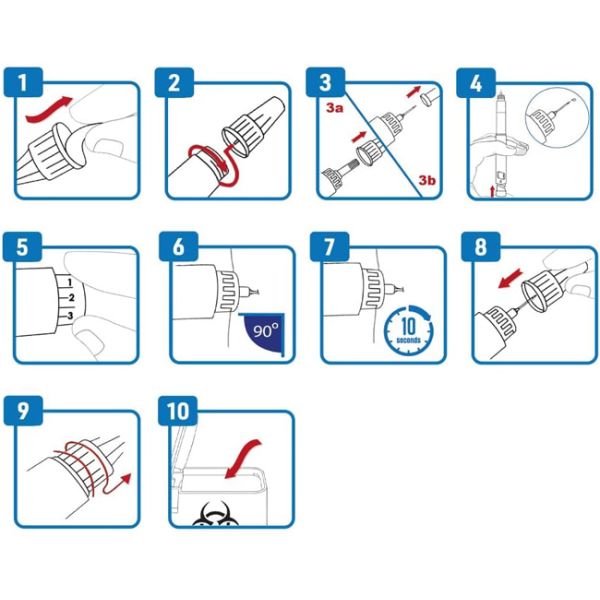 1

2

3

3a

3b

4

5

1
2
3

6

90°

7

10
seconds

8

9

10