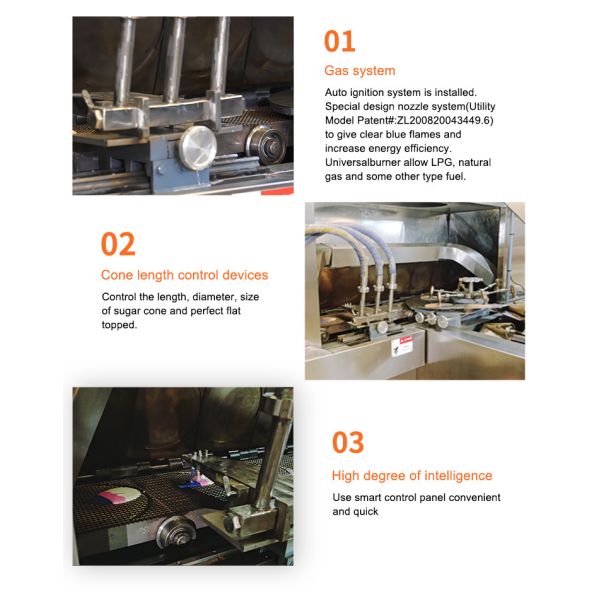 01

Gas system

Auto ignition system is installed. Special design nozzle system(Utility Model Patent#:ZL200820043449.6) to give clear blue flames and increase energy efficiency. Universalburner allow LPG, natural gas and some other type fuel.

02

Cone length control devices

Control the length, diameter, size of sugar cone and perfect flat topped.

03

High degree of intelligence

Use smart control panel convenient and quick