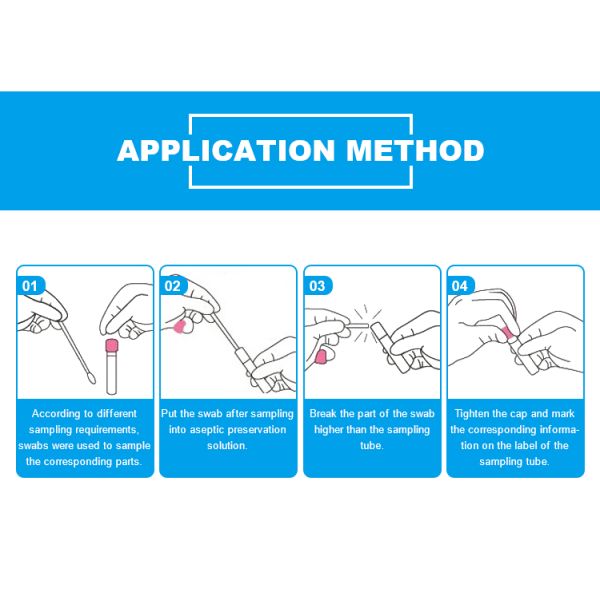 APPLICATION METHOD

01

According to different sampling requirements, swabs were used to sample the corresponding parts.

02

Put the swab after sampling into aseptic preservation solution.

03

Break the part of the swab higher than the sampling tube.

04

Tighten the cap and mark the corresponding information on the label of the sampling tube.