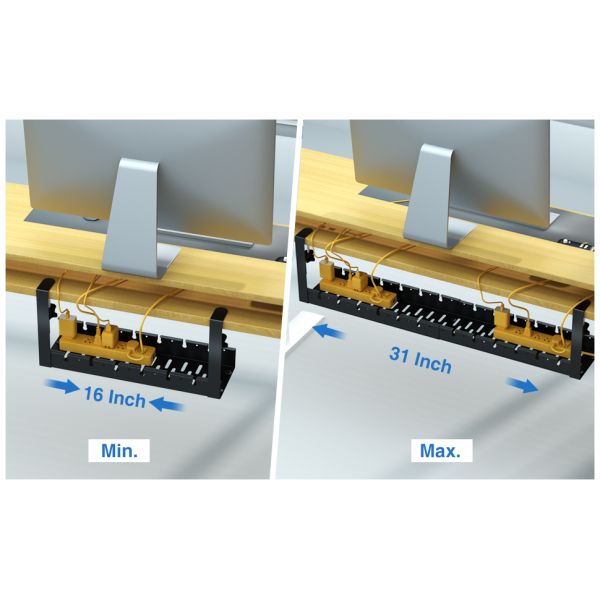 16 Inch

Min.

31 Inch

Max.