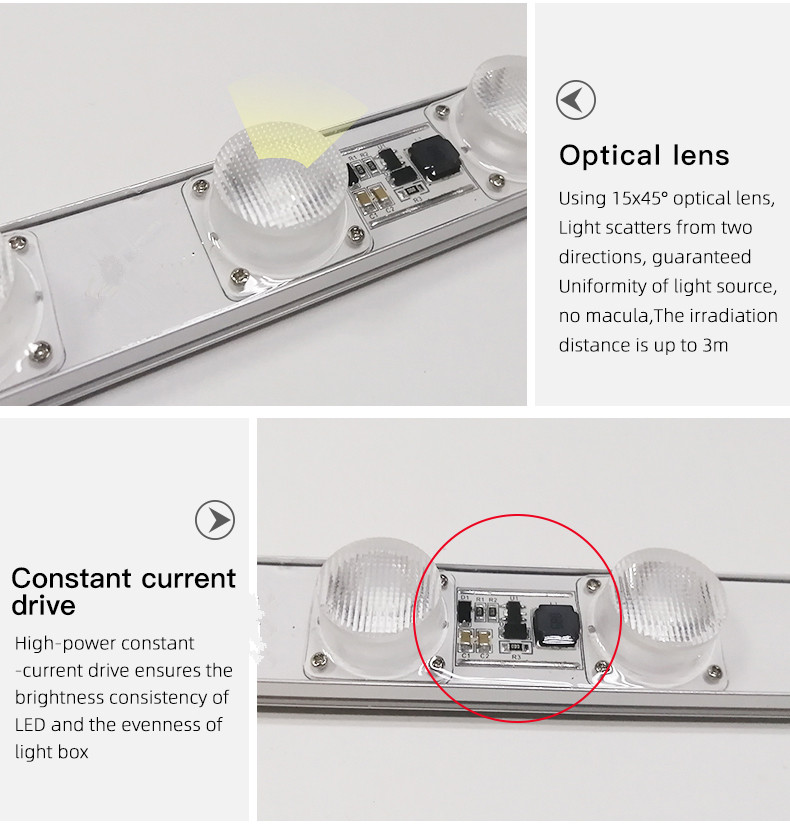 R1 R2 U1
C1 C2 R3

Optical lens

Using 15x45° optical lens, Light scatters from two directions, guaranteed Uniformity of light source, no macula,The irradiation distance is up to 3m

Constant current drive

High-power constant -current drive ensures the brightness consistency of LED and the evenness of light box

D1 R1 R2 U1
C1 C2 R3