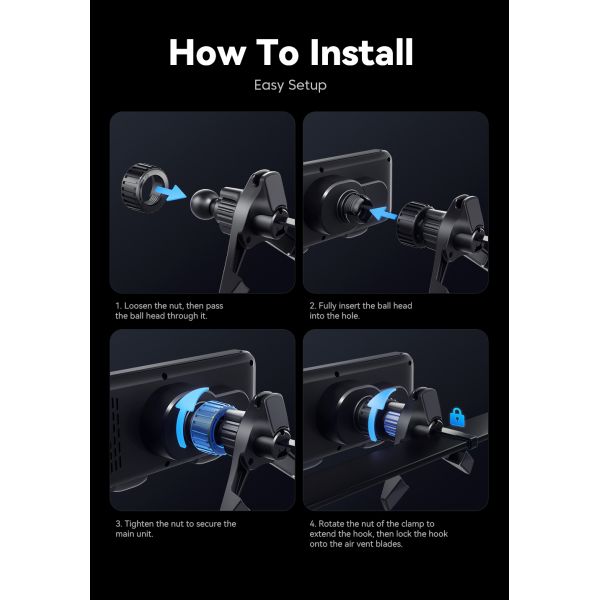 How To Install

Easy Setup

1. Loosen the nut, then pass the ball head through it.

2. Fully insert the ball head into the hole.

3. Tighten the nut to secure the main unit.

4. Rotate the nut of the clamp to extend the hook, then lock the hook onto the air vent blades.