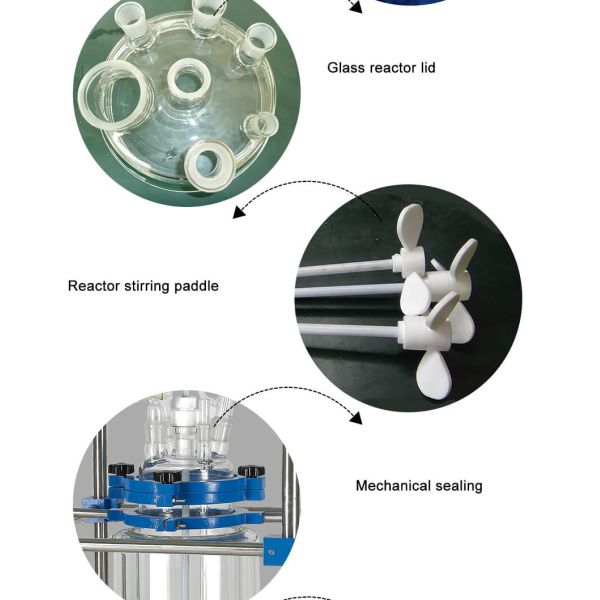 Glass reactor lid

Reactor stirring paddle

Mechanical sealing