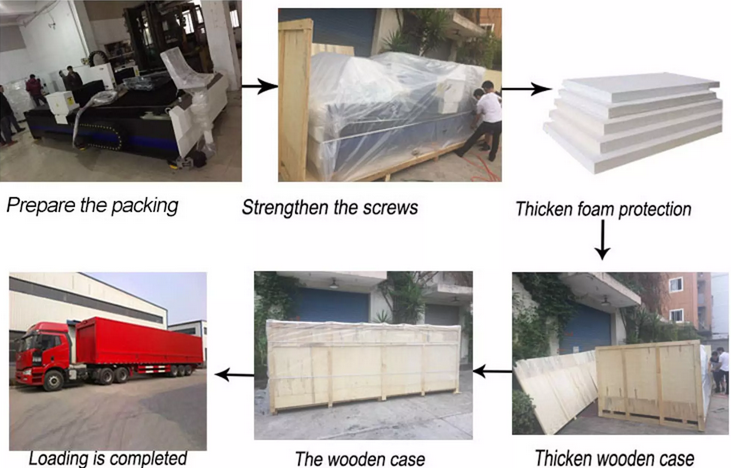 Prepare the packing

Strengthen the screws

Thicken foam protection

Thicken wooden case

The wooden case

Loading is completed