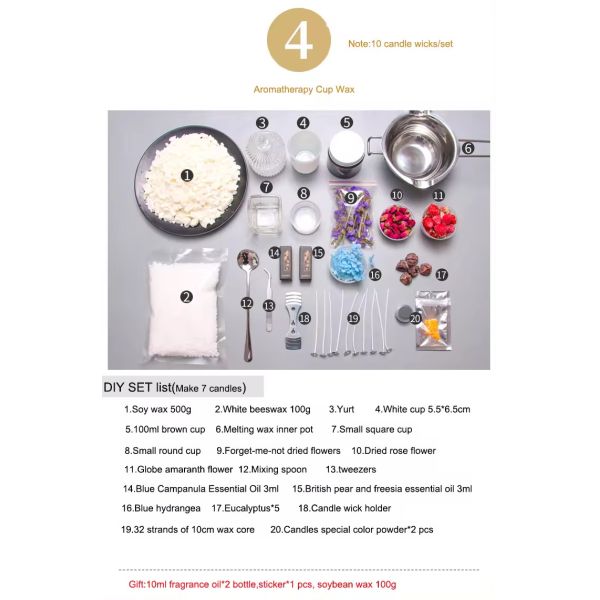 4

Note:10 candle wicks/set

Aromatherapy Cup Wax

1 2 3 4 5 6 7 8 9 10 11 12 13 14 15 16 17 18 19 20

DIY SET list(Make 7 candles)

1.Soy wax 500g 2.White beeswax 100g 3.Yurt 4.White cup 5.5*6.5cm

5.100ml brown cup 6.Melting wax inner pot 7.Small square cup

8.Small round cup 9.Forget-me-not dried flowers 10.Dried rose flower

11.Globe amaranth flower 12.Mixing spoon 13.tweezers

14.Blue Campanula Essential Oil 3ml 15.British pear and freesia essential oil 3ml

16.Blue hydrangea 17.Eucalyptus*5 18.Candle wick holder

19.32 strands of 10cm wax core 20.Candles special color powder*2 pcs

Gift:10ml fragrance oil*2 bottle,sticker*1 pcs, soybean wax 100g