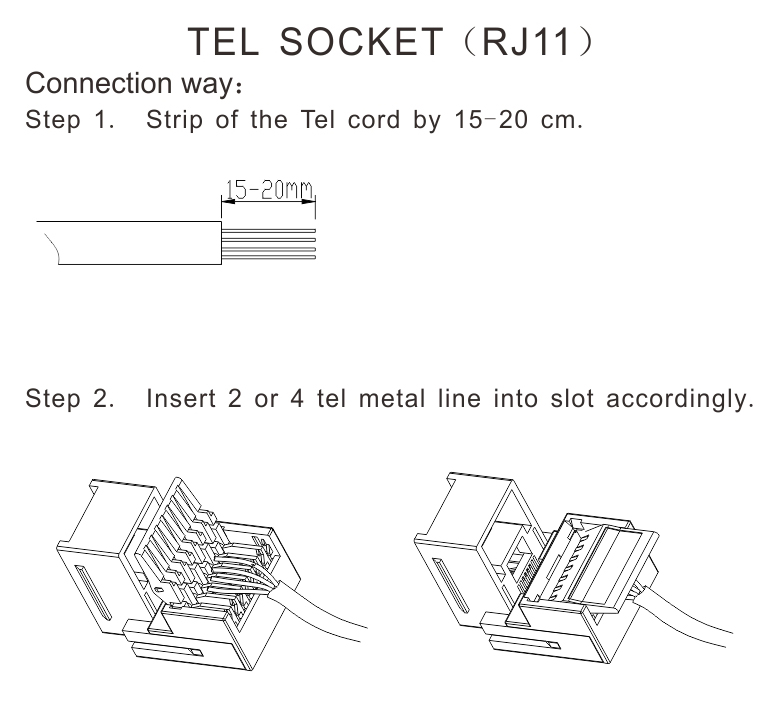 TEL SOCKET（RJ11）

Connection way：

Step 1.  Strip of the Tel cord by 15-20 cm.

15-20mm

Step 2.  Insert 2 or 4 tel metal line into slot accordingly.