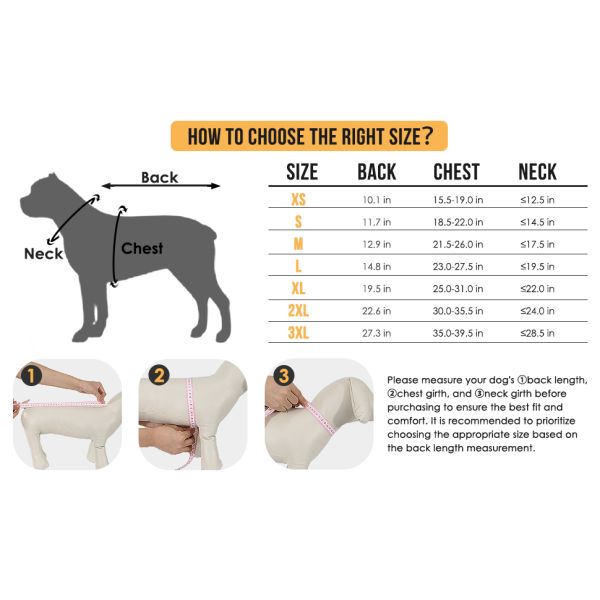 HOW TO CHOOSE THE RIGHT SIZE?

Back
Neck
Chest

| SIZE | BACK | CHEST | NECK |
|---|---|---|---|
| XS | 10.1 in | 15.5-19.0 in | ≤12.5 in |
| S | 11.7 in | 18.5-22.0 in | ≤14.5 in |
| M | 12.9 in | 21.5-26.0 in | ≤17.5 in |
| L | 14.8 in | 23.0-27.5 in | ≤19.5 in |
| XL | 19.5 in | 25.0-31.0 in | ≤22.0 in |
| 2XL | 22.6 in | 30.0-35.5 in | ≤24.0 in |
| 3XL | 27.3 in | 35.0-39.5 in | ≤28.5 in |

1
2
3

Please measure your dog's ①back length, ②chest girth, and ③neck girth before purchasing to ensure the best fit and comfort. It is recommended to prioritize choosing the appropriate size based on the back length measurement.