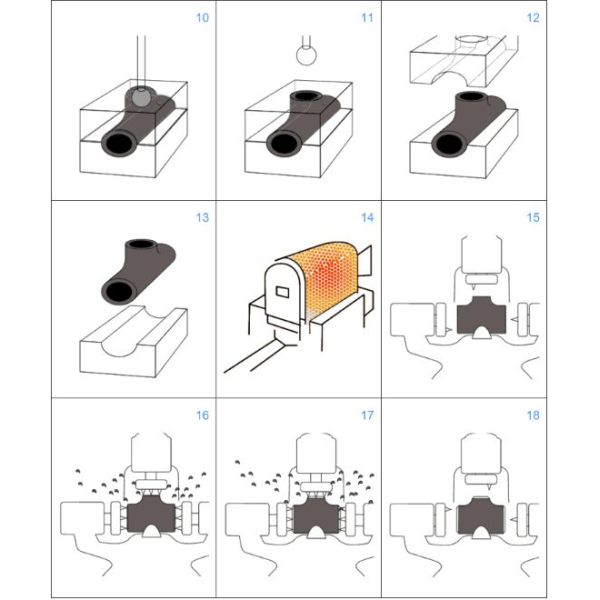 10

11

12

13

14

15

16

17

18