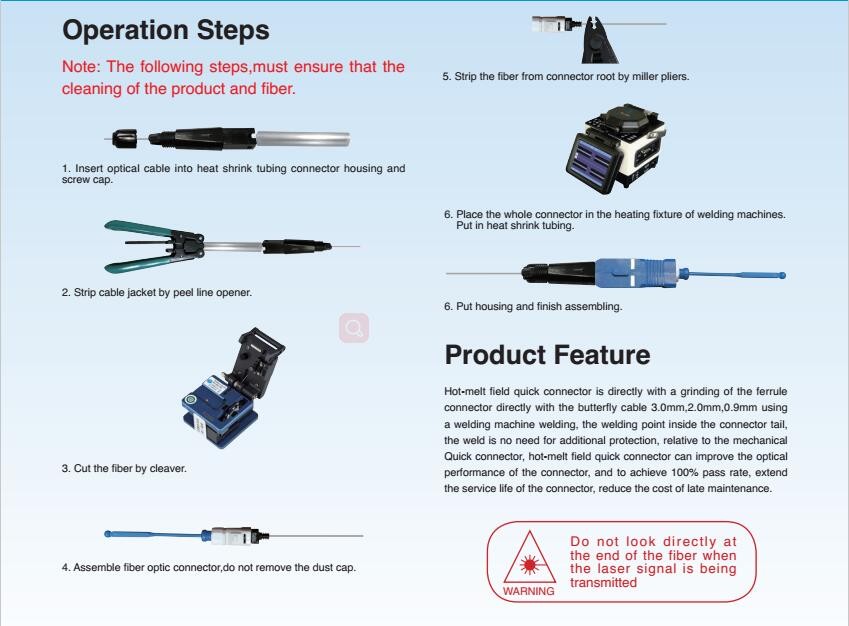 Operation Steps

Note: The following steps,must ensure that the cleaning of the product and fiber.

1. Insert optical cable into heat shrink tubing connector housing and screw cap.

2. Strip cable jacket by peel line opener.

3. Cut the fiber by cleaver.

4. Assemble fiber optic connector,do not remove the dust cap.

5. Strip the fiber from connector root by miller pliers.

6. Place the whole connector in the heating fixture of welding machines. Put in heat shrink tubing.

6. Put housing and finish assembling.

Product Feature

Hot-melt field quick connector is directly with a grinding of the ferrule connector directly with the butterfly cable 3.0mm,2.0mm,0.9mm using a welding machine welding, the welding point inside the connector tail, the weld is no need for additional protection, relative to the mechanical Quick connector, hot-melt field quick connector can improve the optical performance of the connector, and to achieve 100% pass rate, extend the service life of the connector, reduce the cost of late maintenance.

WARNING

Do not look directly at the end of the fiber when the laser signal is being transmitted