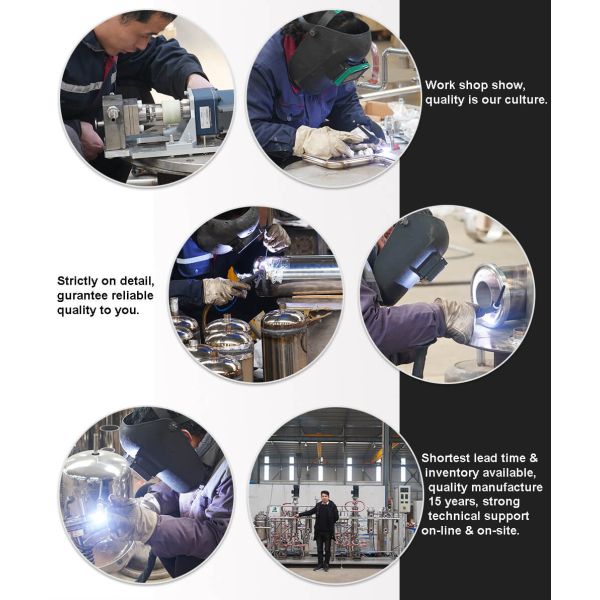 Work shop show, quality is our culture.

Strictly on detail, gurantee reliable quality to you.

Shortest lead time & inventory available, quality manufacture 15 years, strong technical support on-line & on-site.