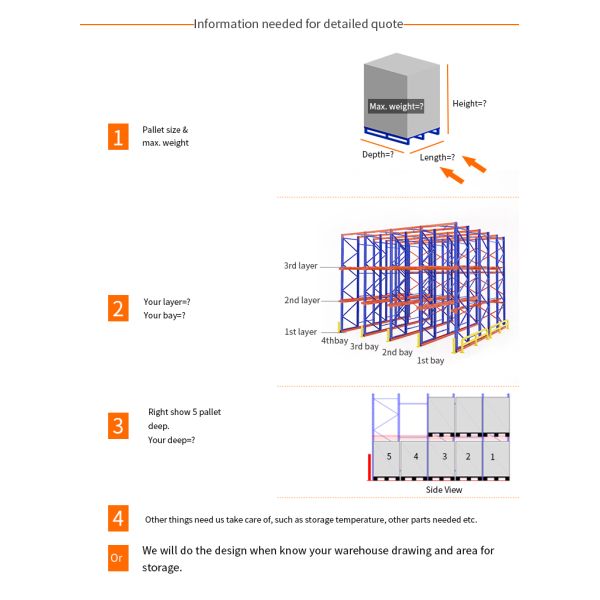 Information needed for detailed quote

1 Pallet size & max. weight

Max. weight=?
Height=?
Depth=?
Length=?

2 Your layer=? Your bay=?

3rd layer
2nd layer
1st layer
4thbay
3rd bay
2nd bay
1st bay

3 Right show 5 pallet deep. Your deep=?

5 4 3 2 1
Side View

4 Other things need us take care of, such as storage temperature, other parts needed etc.

Or We will do the design when know your warehouse drawing and area for storage.