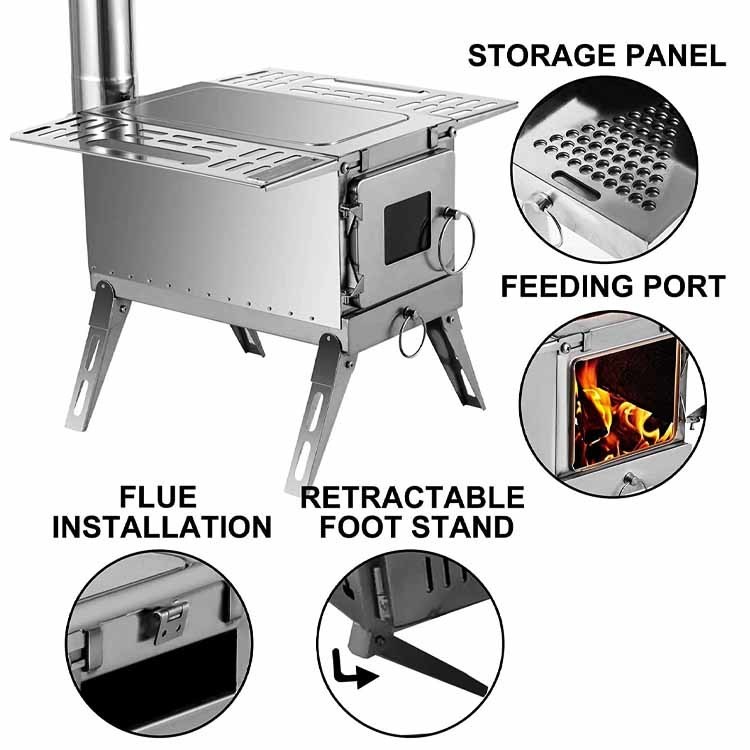 STORAGE PANEL

FEEDING PORT

FLUE
INSTALLATION

RETRACTABLE
FOOT STAND