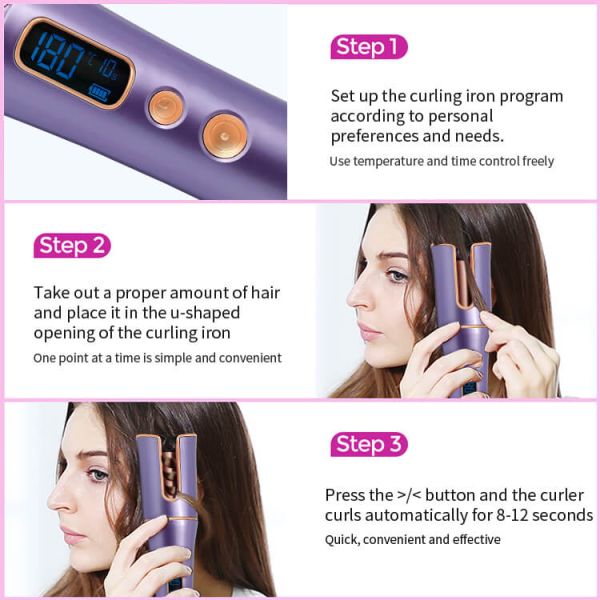 180 °C 10s

Step 1

Set up the curling iron program according to personal preferences and needs.

Use temperature and time control freely

Step 2

Take out a proper amount of hair and place it in the u-shaped opening of the curling iron

One point at a time is simple and convenient

Step 3

Press the >/< button and the curler curls automatically for 8-12 seconds

Quick, convenient and effective