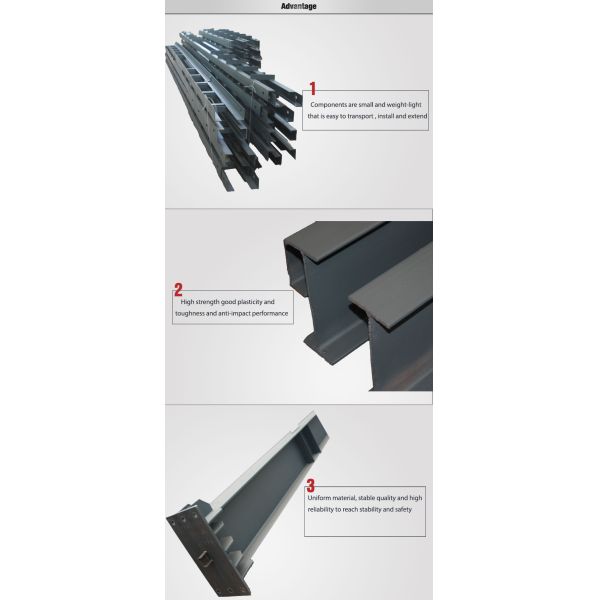 Advantage

1
Components are small and weight-light that is easy to transport , install and extend

2
High strength good plasticity and toughness and anti-impact performance

3
Uniform material, stable quality and high reliability to reach stability and safety