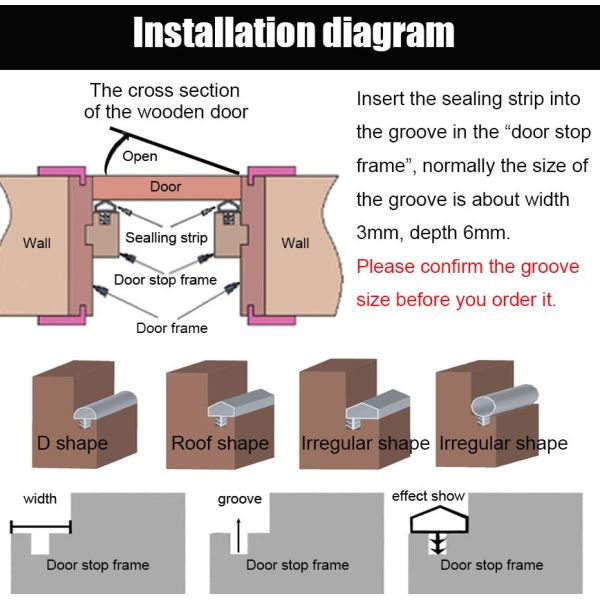 Installation diagram

The cross section of the wooden door

Open

Door

Wall

Sealling strip

Wall

Door stop frame

Door frame

Insert the sealing strip into the groove in the “door stop frame”, normally the size of the groove is about width 3mm, depth 6mm.

Please confirm the groove size before you order it.

D shape

Roof shape

Irregular shape

Irregular shape

width

Door stop frame

groove

Door stop frame

effect show

Door stop frame