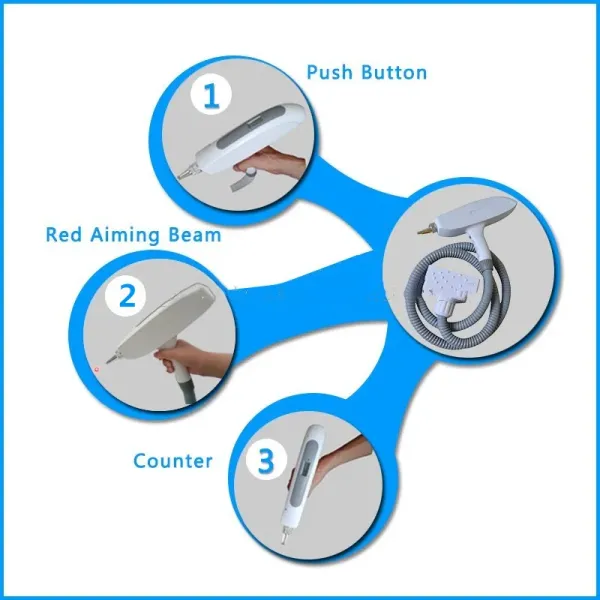 1

Push Button

Red Aiming Beam

2

Counter

3