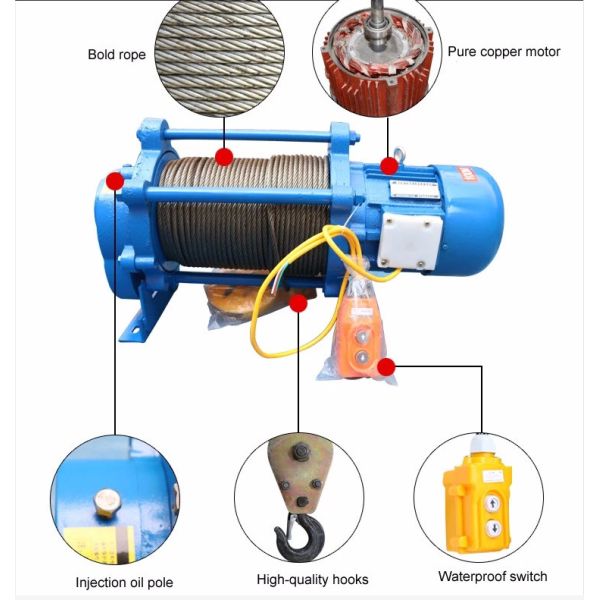 Bold rope

Pure copper motor

Injection oil pole

High-quality hooks

Waterproof switch