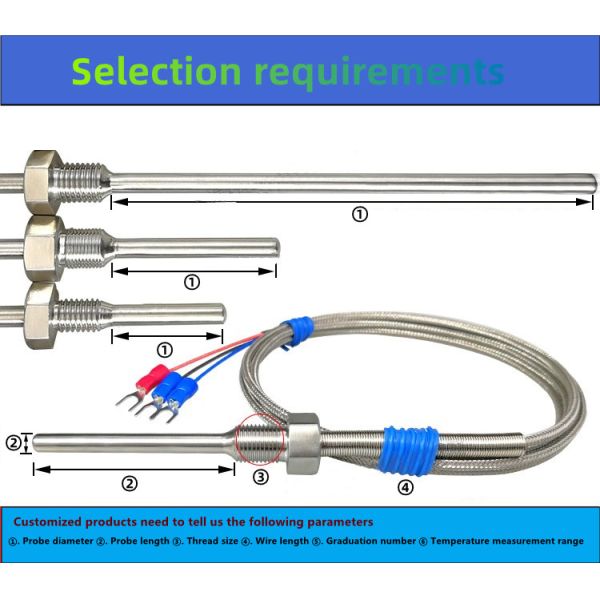 Selection requirements

①

①

①

②

②

③

④

Customized products need to tell us the following parameters

①. Probe diameter ②. Probe length ③. Thread size ④. Wire length ⑤. Graduation number ⑥ Temperature measurement range