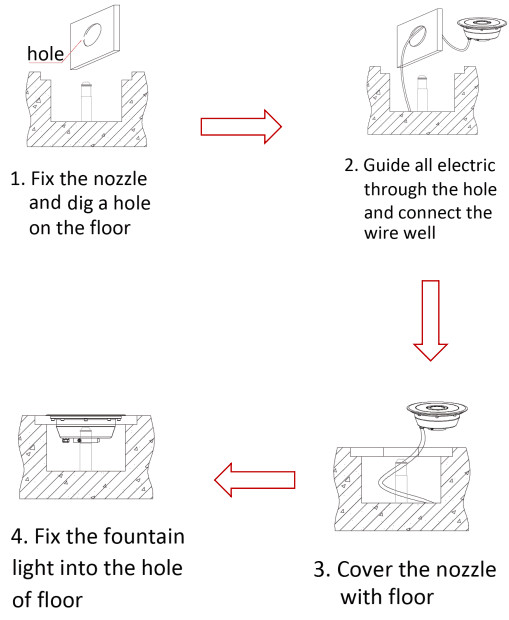 hole

1. Fix the nozzle and dig a hole on the floor

2. Guide all electric through the hole and connect the wire well

3. Cover the nozzle with floor

4. Fix the fountain light into the hole of floor