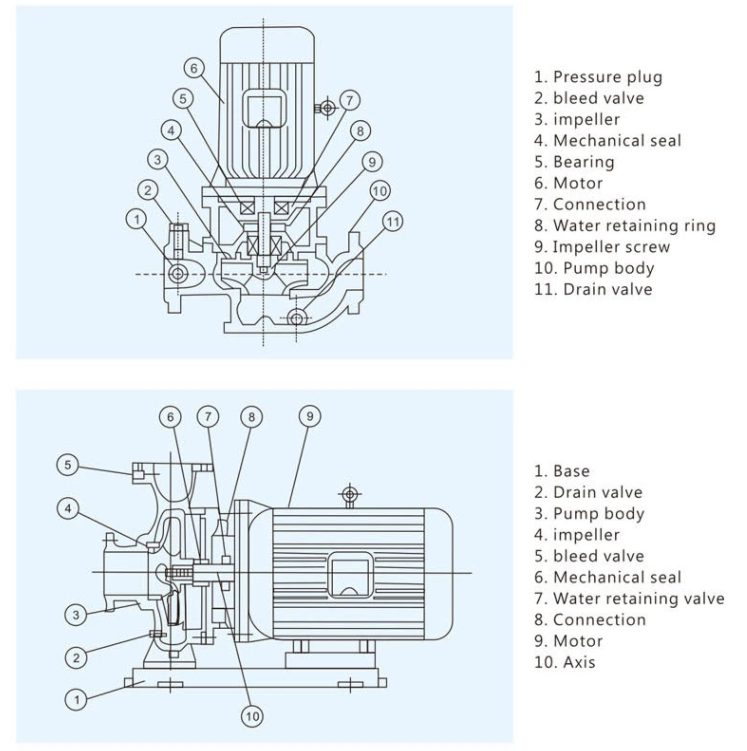 6
5
7
4
8
3
9
2
10
1
11

1. Pressure plug
2. bleed valve
3. impeller
4. Mechanical seal
5. Bearing
6. Motor
7. Connection
8. Water retaining ring
9. Impeller screw
10. Pump body
11. Drain valve

6
7
8
9
5
4
3
2
1
10

1. Base
2. Drain valve
3. Pump body
4. impeller
5. bleed valve
6. Mechanical seal
7. Water retaining valve
8. Connection
9. Motor
10. Axis