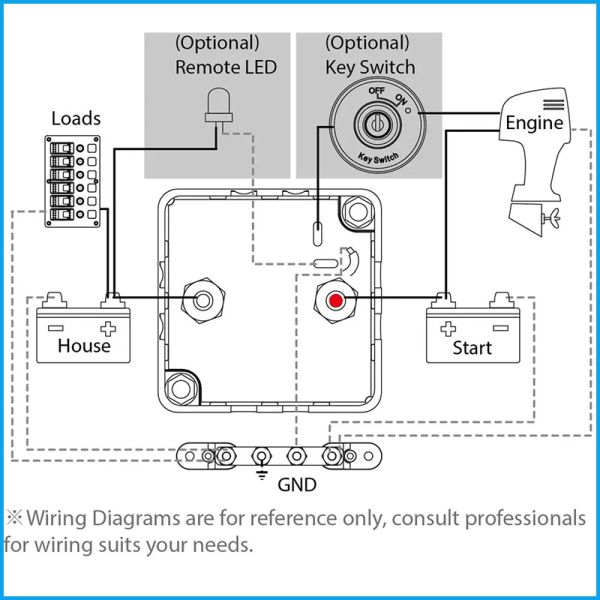 (Optional)
Remote LED

(Optional)
Key Switch

OFF
ON
Key Switch

Loads

Engine

House

Start

GND

※Wiring Diagrams are for reference only, consult professionals for wiring suits your needs.