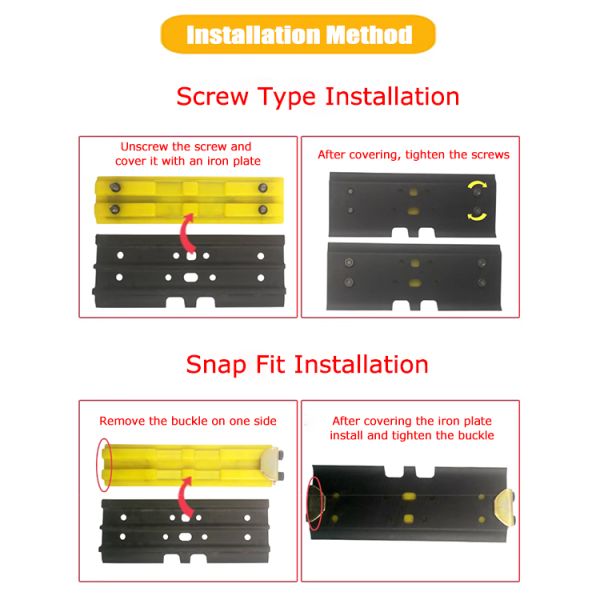 Installation Method

Screw Type Installation

Unscrew the screw and cover it with an iron plate

After covering, tighten the screws

Snap Fit Installation

Remove the buckle on one side

After covering the iron plate install and tighten the buckle