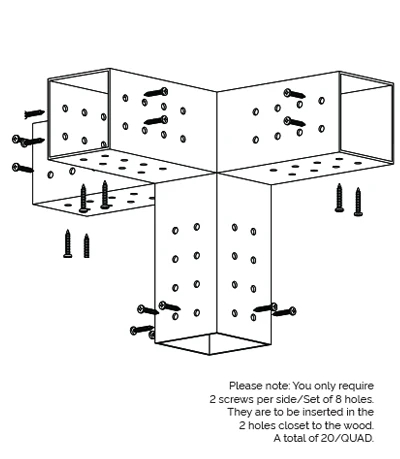 Please note: You only require 2 screws per side/Set of 8 holes. They are to be inserted in the 2 holes closet to the wood. A total of 20/QUAD.