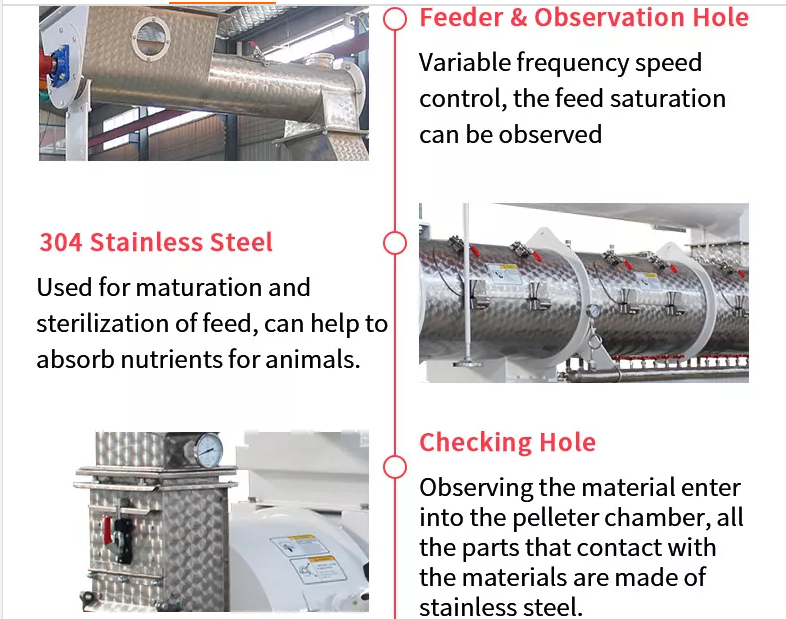 Feeder & Observation Hole
Variable frequency speed control, the feed saturation can be observed

304 Stainless Steel
Used for maturation and sterilization of feed, can help to absorb nutrients for animals.

Checking Hole
Observing the material enter into the pelleter chamber, all the parts that contact with the materials are made of stainless steel.