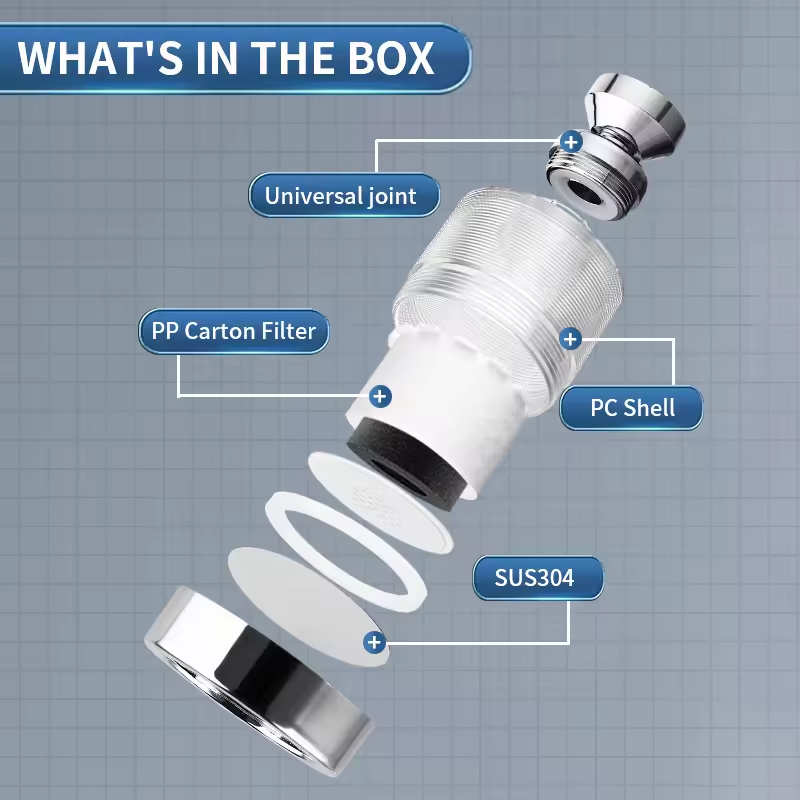 WHAT'S IN THE BOX

Universal joint

PP Carton Filter

PC Shell

SUS304