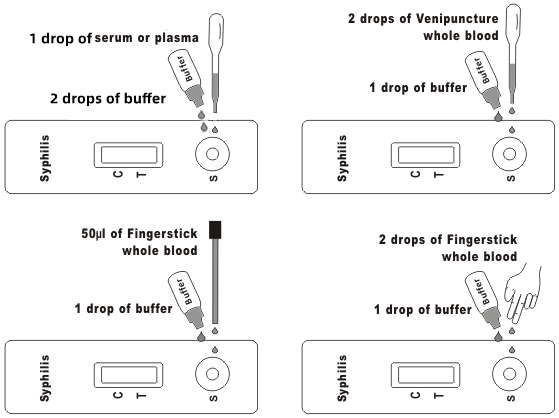 1 drop of serum or plasma

Buffer

2 drops of buffer

Syphilis

C T

S

2 drops of Venipuncture whole blood

Buffer

1 drop of buffer

Syphilis

C T

S

50µl of Fingerstick whole blood

Buffer

1 drop of buffer

Syphilis

C T

S

2 drops of Fingerstick whole blood

Buffer

1 drop of buffer

Syphilis

C T

S