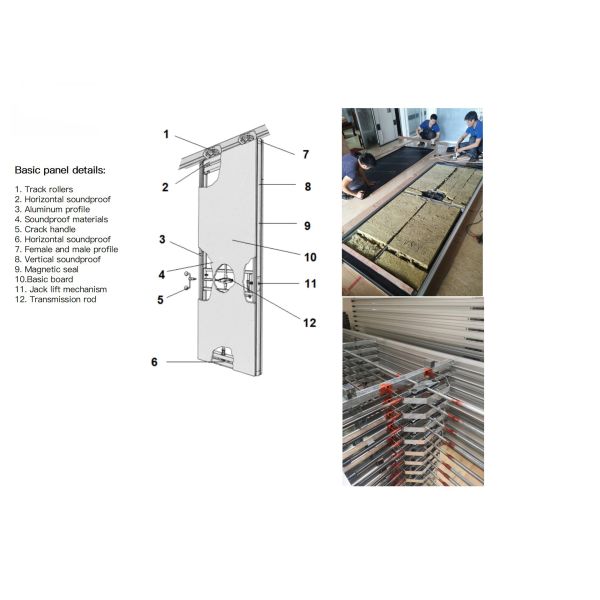 Basic panel details:

1. Track rollers
2. Horizontal soundproof
3. Aluminum profile
4. Soundproof materials
5. Crack handle
6. Horizontal soundproof
7. Female and male profile
8. Vertical soundproof
9. Magnetic seal
10.Basic board
11. Jack lift mechanism
12. Transmission rod

1
2
3
4
5
6
7
8
9
10
11
12