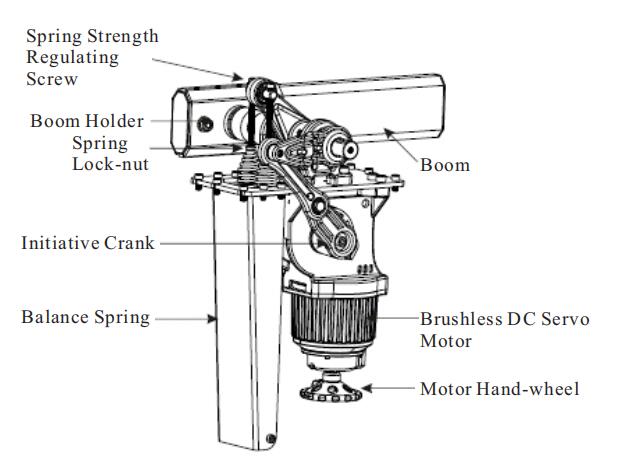 Spring Strength Regulating Screw

Boom Holder

Spring Lock-nut

Boom

Initiative Crank

Balance Spring

Brushless DC Servo Motor

Motor Hand-wheel