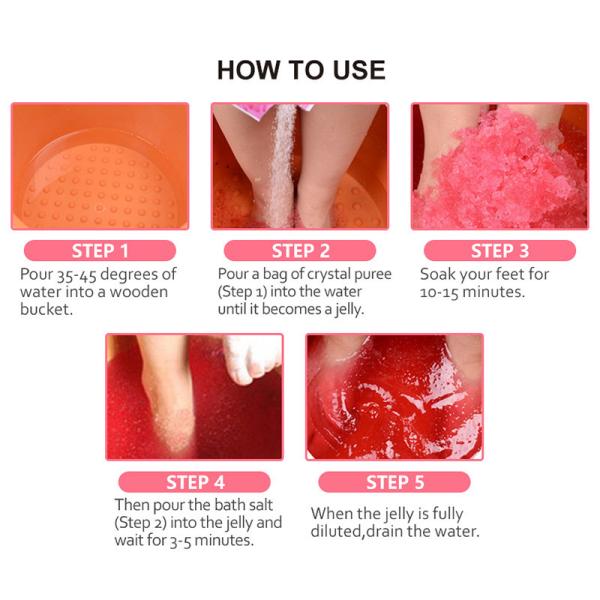 HOW TO USE

STEP 1
Pour 35-45 degrees of water into a wooden bucket.

STEP 2
Pour a bag of crystal puree (Step 1) into the water until it becomes a jelly.

STEP 3
Soak your feet for 10-15 minutes.

STEP 4
Then pour the bath salt (Step 2) into the jelly and wait for 3-5 minutes.

STEP 5
When the jelly is fully diluted,drain the water.