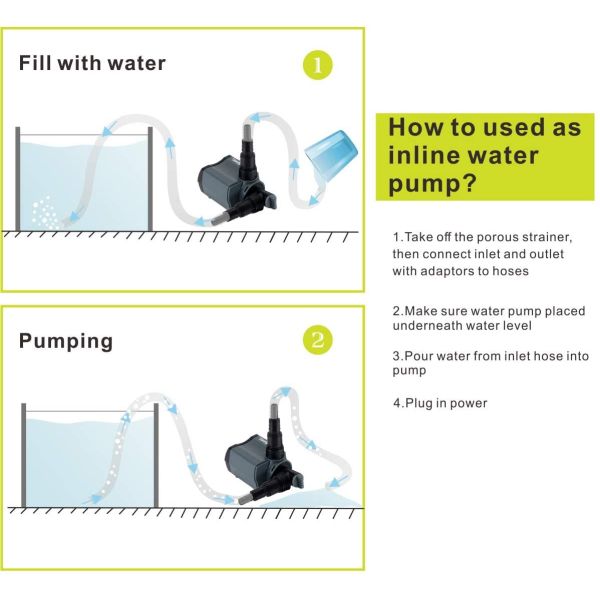 Fill with water

1

Pumping

2

How to used as inline water pump?

1.Take off the porous strainer, then connect inlet and outlet with adaptors to hoses

2.Make sure water pump placed underneath water level

3.Pour water from inlet hose into pump

4.Plug in power