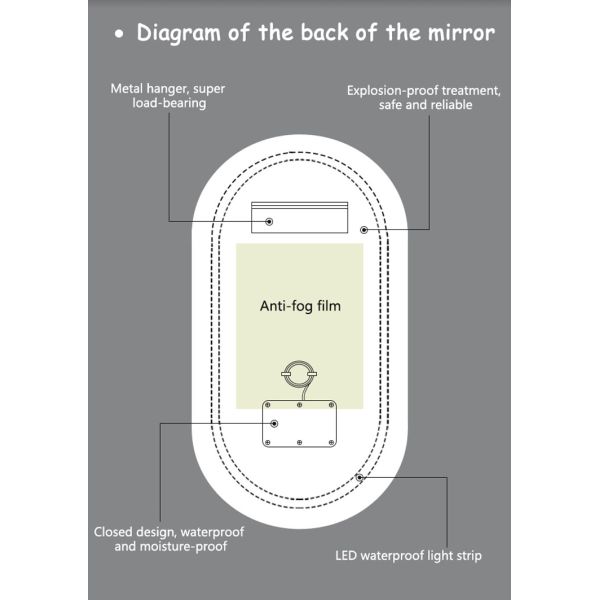 • Diagram of the back of the mirror

Metal hanger, super load-bearing

Explosion-proof treatment, safe and reliable

Anti-fog film

Closed design, waterproof and moisture-proof

LED waterproof light strip