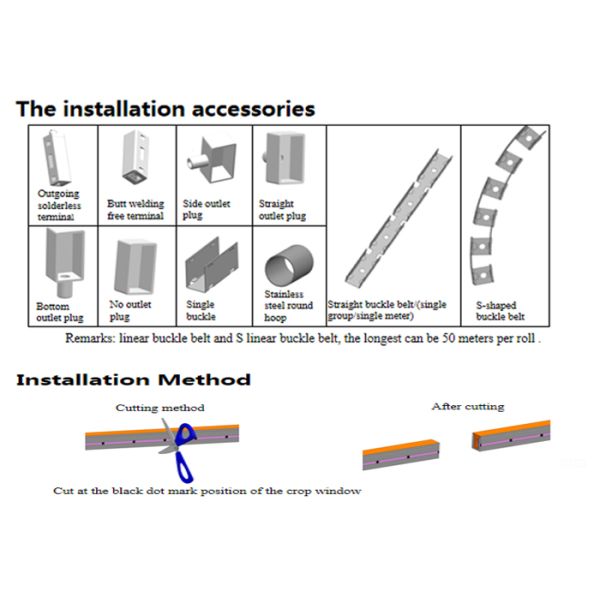 The installation accessories

| Outgoing solderless terminal | Butt welding free terminal | Side outlet plug | Straight outlet plug | Straight buckle belt/(single group/single meter) | S-shaped buckle belt |
|---|---|---|---|---|---|
| Bottom outlet plug | No outlet plug | Single buckle | Stainless steel round hoop | | |

Remarks: linear buckle belt and S linear buckle belt, the longest can be 50 meters per roll .

Installation Method

Cutting method

After cutting

Cut at the black dot mark position of the crop window