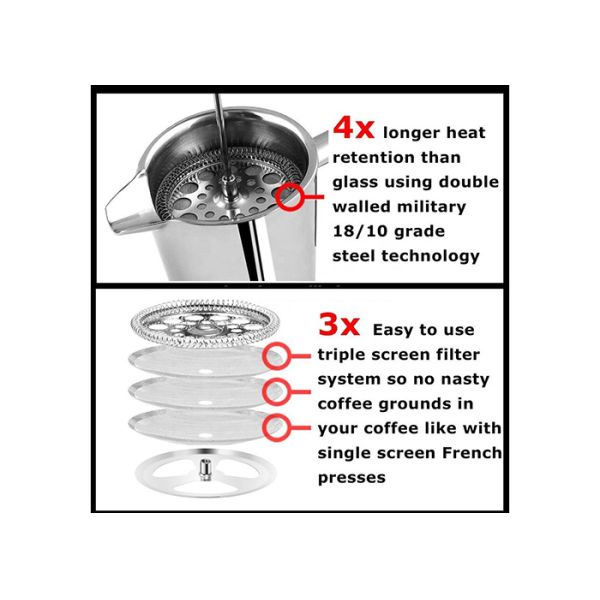 4x longer heat retention than glass using double walled military 18/10 grade steel technology

3x Easy to use triple screen filter system so no nasty coffee grounds in your coffee like with single screen French presses