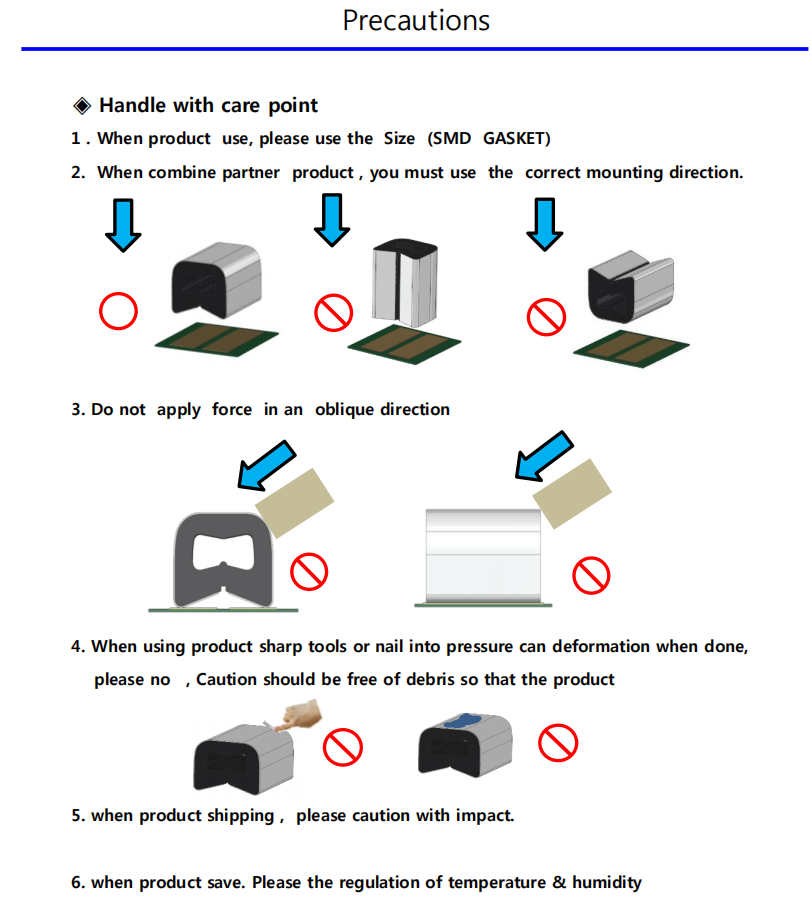 Precautions

◈ Handle with care point

1 . When product use, please use the Size (SMD GASKET)

2. When combine partner product , you must use the correct mounting direction.

3. Do not apply force in an oblique direction

4. When using product sharp tools or nail into pressure can deformation when done, please no , Caution should be free of debris so that the product

5. when product shipping , please caution with impact.

6. when product save. Please the regulation of temperature & humidity