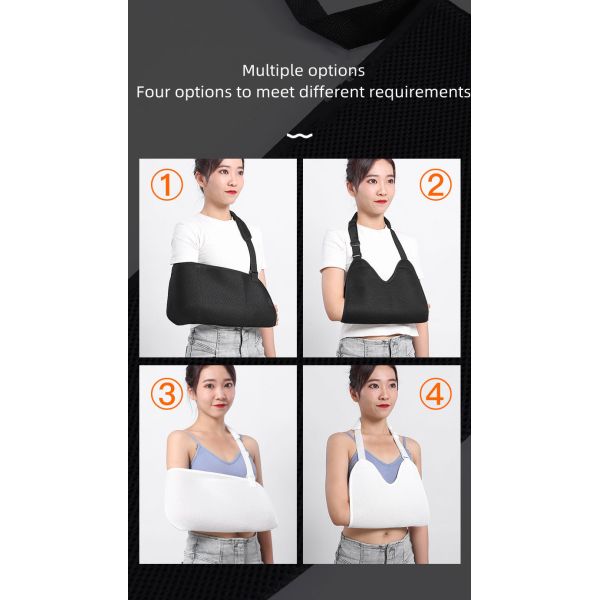 Multiple options
Four options to meet different requirements

①

②

③

④