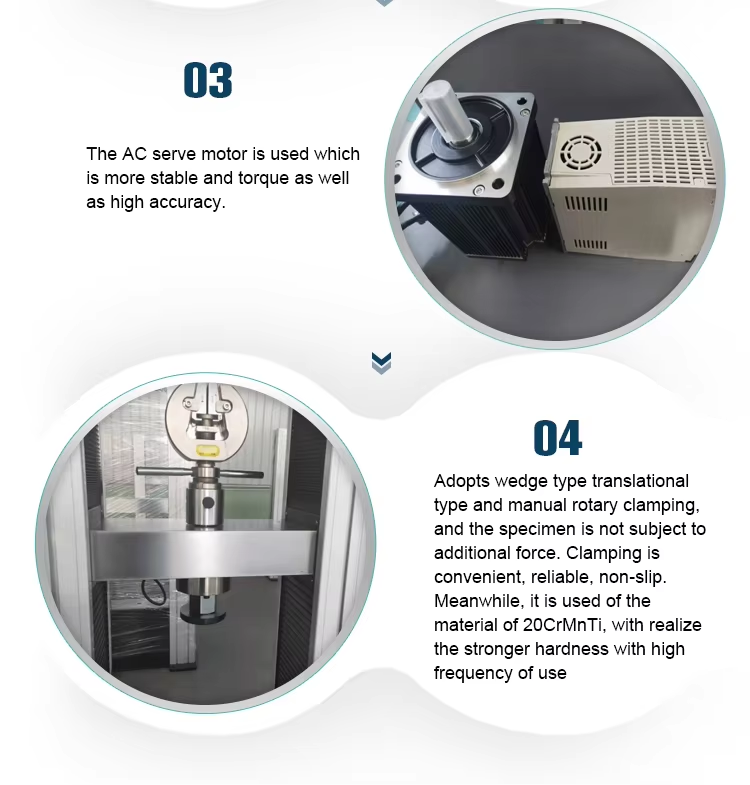 03

The AC serve motor is used which is more stable and torque as well as high accuracy.

04

Adopts wedge type translational type and manual rotary clamping, and the specimen is not subject to additional force. Clamping is convenient, reliable, non-slip. Meanwhile, it is used of the material of 20CrMnTi, with realize the stronger hardness with high frequency of use