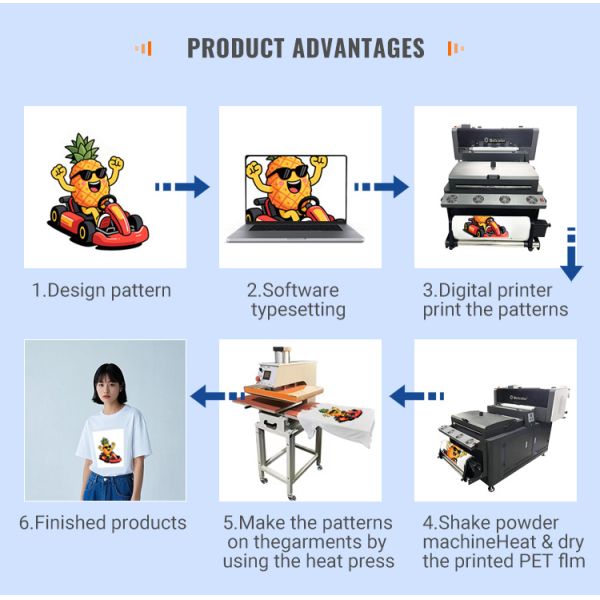 PRODUCT ADVANTAGES

1.Design pattern

2.Software typesetting

3.Digital printer print the patterns

4.Shake powder machineHeat & dry the printed PET flm

5.Make the patterns on thegarments by using the heat press

6.Finished products