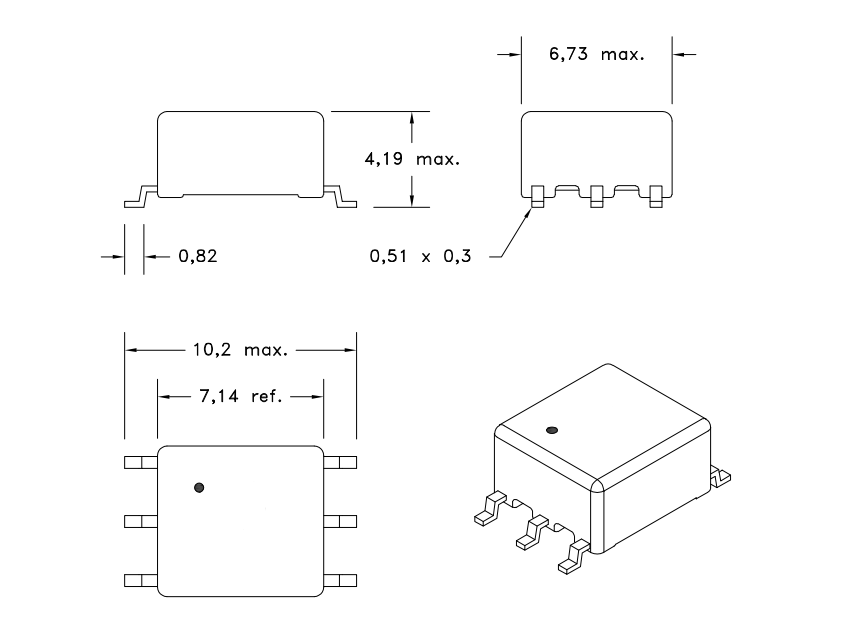 6,73 max.

4,19 max.

0,82

0,51 x 0,3

10,2 max.

7,14 ref.