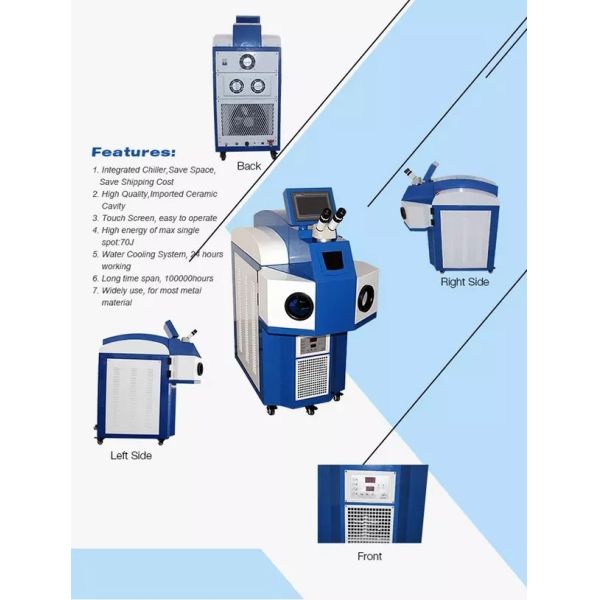 Back

Features:

1. Integrated Chiller,Save Space, Save Shipping Cost
2. High Quality,Imported Ceramic Cavity
3. Touch Screen, easy to operate
4. High energy of max single spot:70J
5. Water Cooling System, 24 hours working
6. Long time span, 100000hours
7. Widely use, for most metal material

Right Side

Left Side

Front